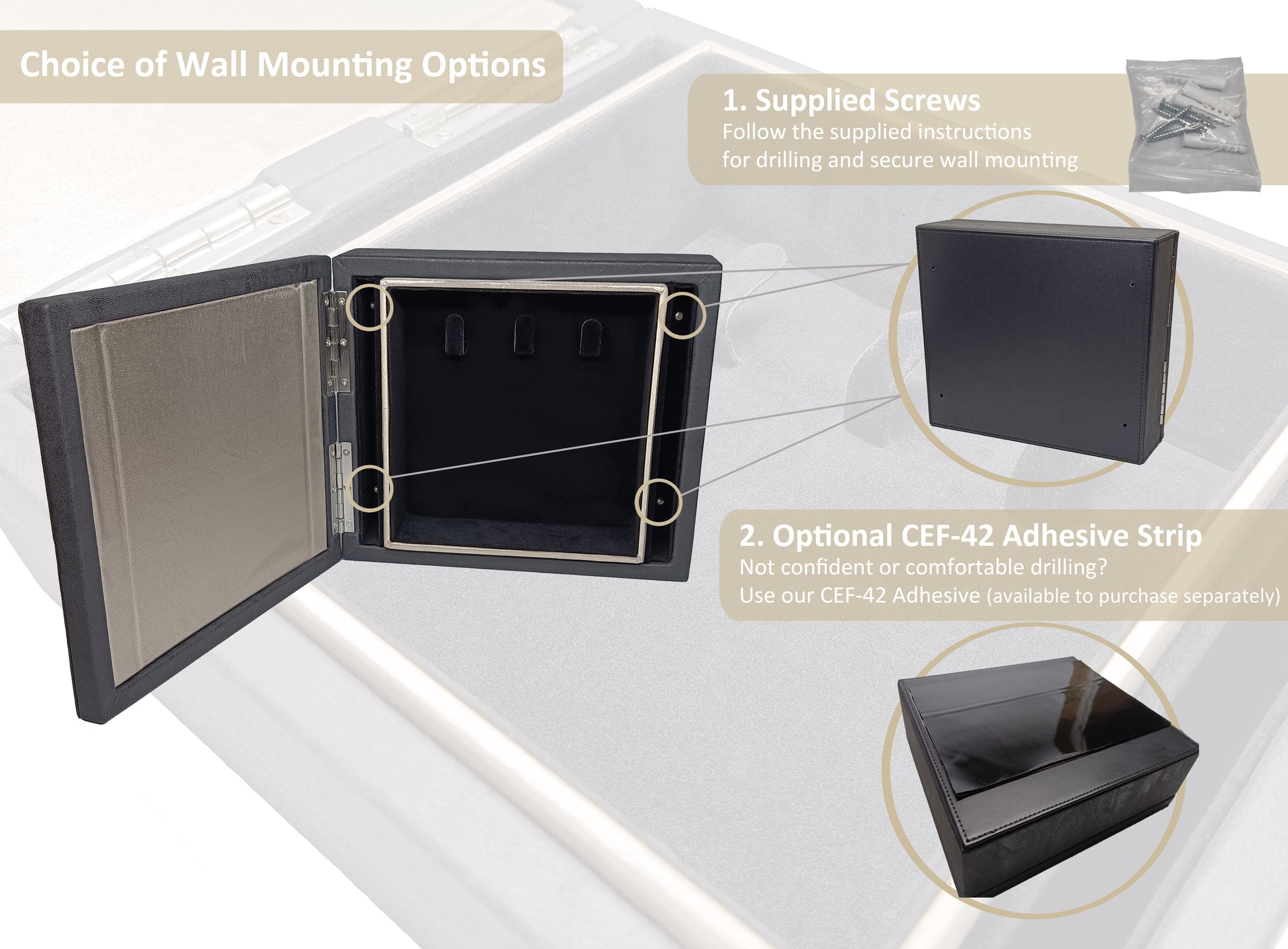 Choice of Wall Mounting Options

1. Supplied Screws
Follow the supplied instructions for drilling and secure wall mounting

2. Optional CEF-42 Adhesive Strip
Not confident or comfortable drilling?
Use our CEF-42 Adhesive (available to purchase separately)